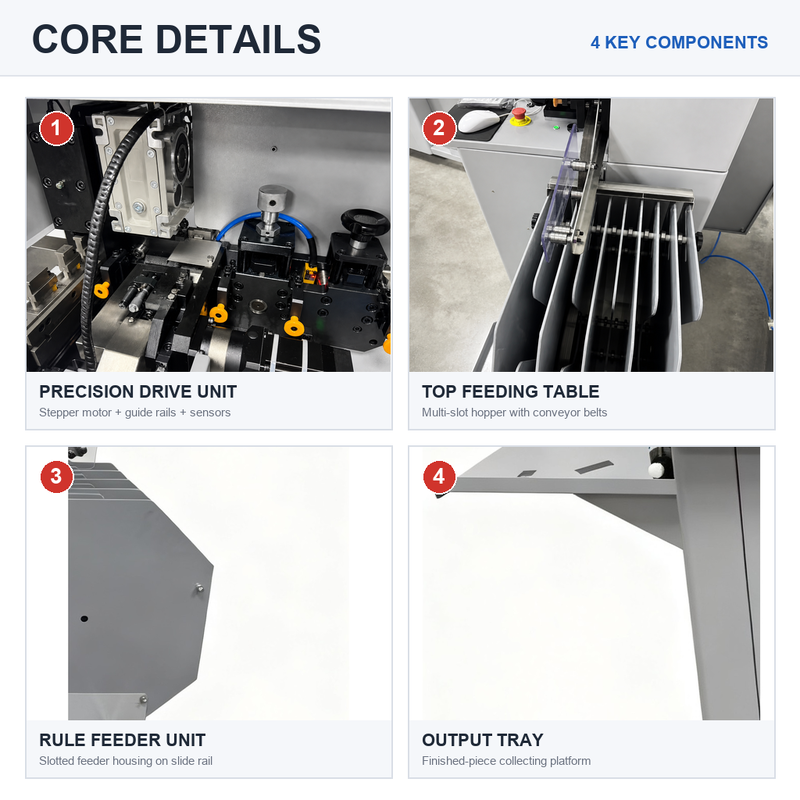 CORE DETAILS

4 KEY COMPONENTS

1

PRECISION DRIVE UNIT

Stepper motor + guide rails + sensors

2

TOP FEEDING TABLE

Multi-slot hopper with conveyor belts

3

RULE FEEDER UNIT

Slotted feeder housing on slide rail

4

OUTPUT TRAY

Finished-piece collecting platform